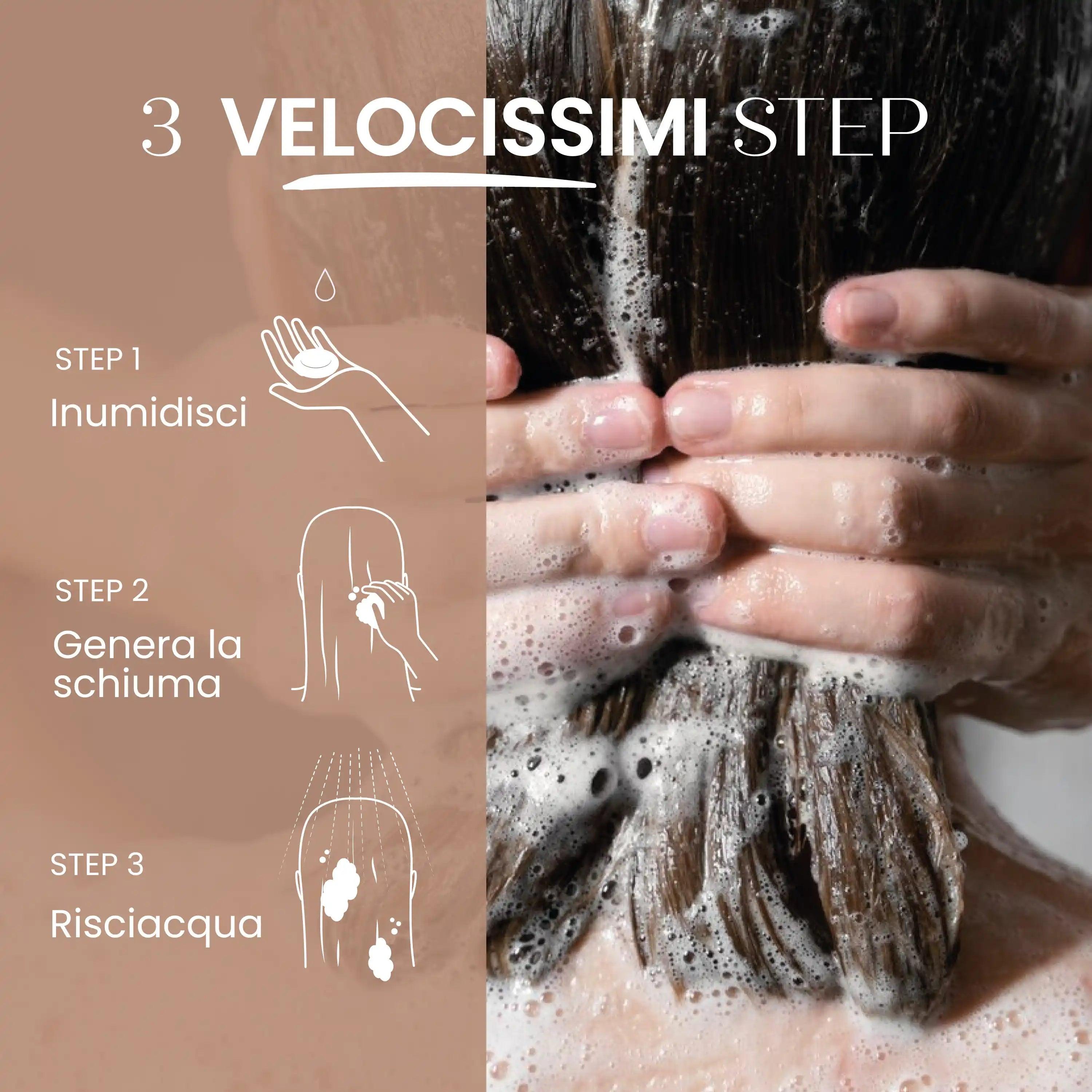 3 VELOCISSIMI STEP

STEP 1
Inumidisci

STEP 2
Genera la schiuma

STEP 3
Risciacqua